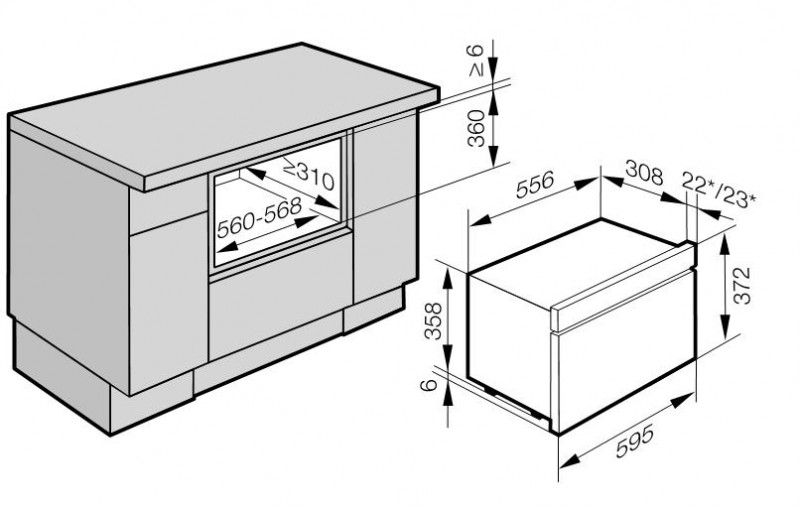 ≥6
360
≥310
560-568
556
308
22*/23*
372
358
6
595